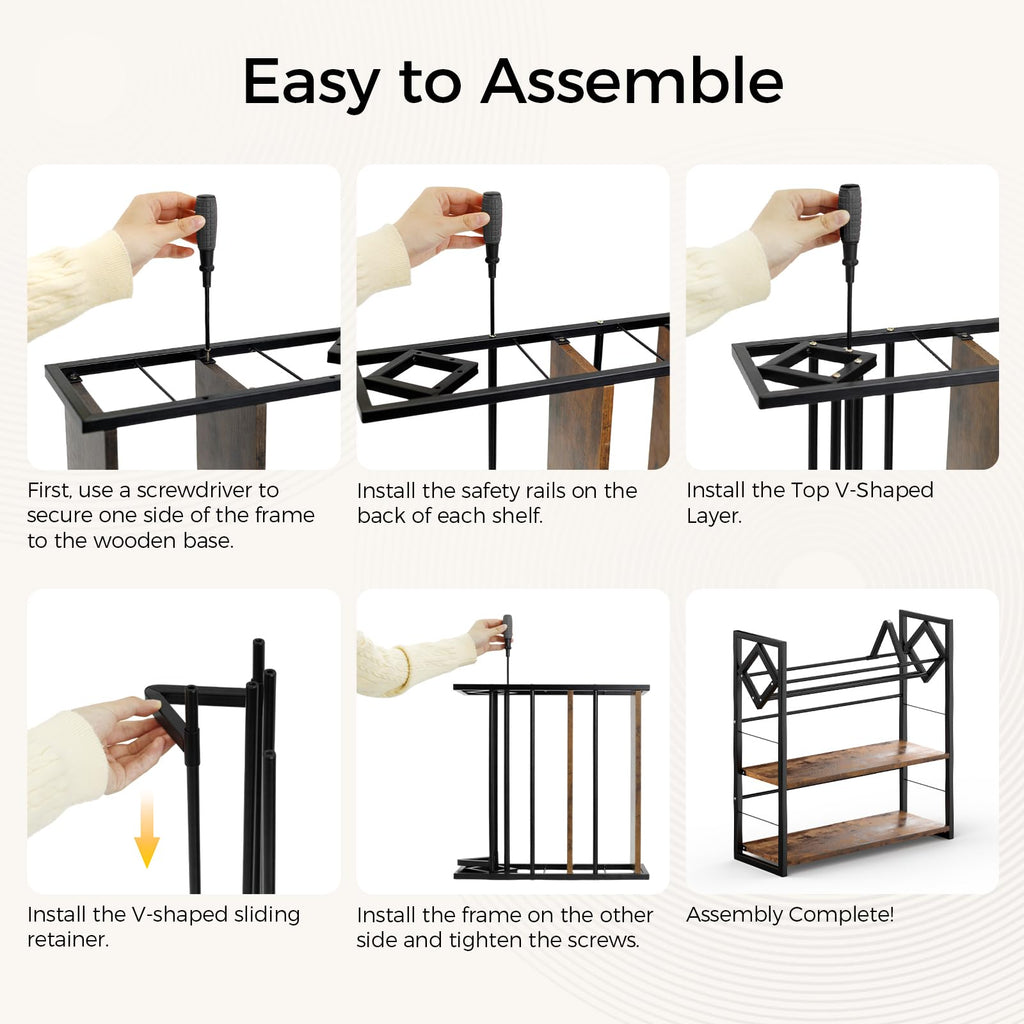 Easy to Assemble

First, use a screwdriver to secure one side of the frame to the wooden base.

Install the safety rails on the back of each shelf.

Install the Top V-Shaped Layer.

Install the V-shaped sliding retainer.

Install the frame on the other side and tighten the screws.

Assembly Complete!