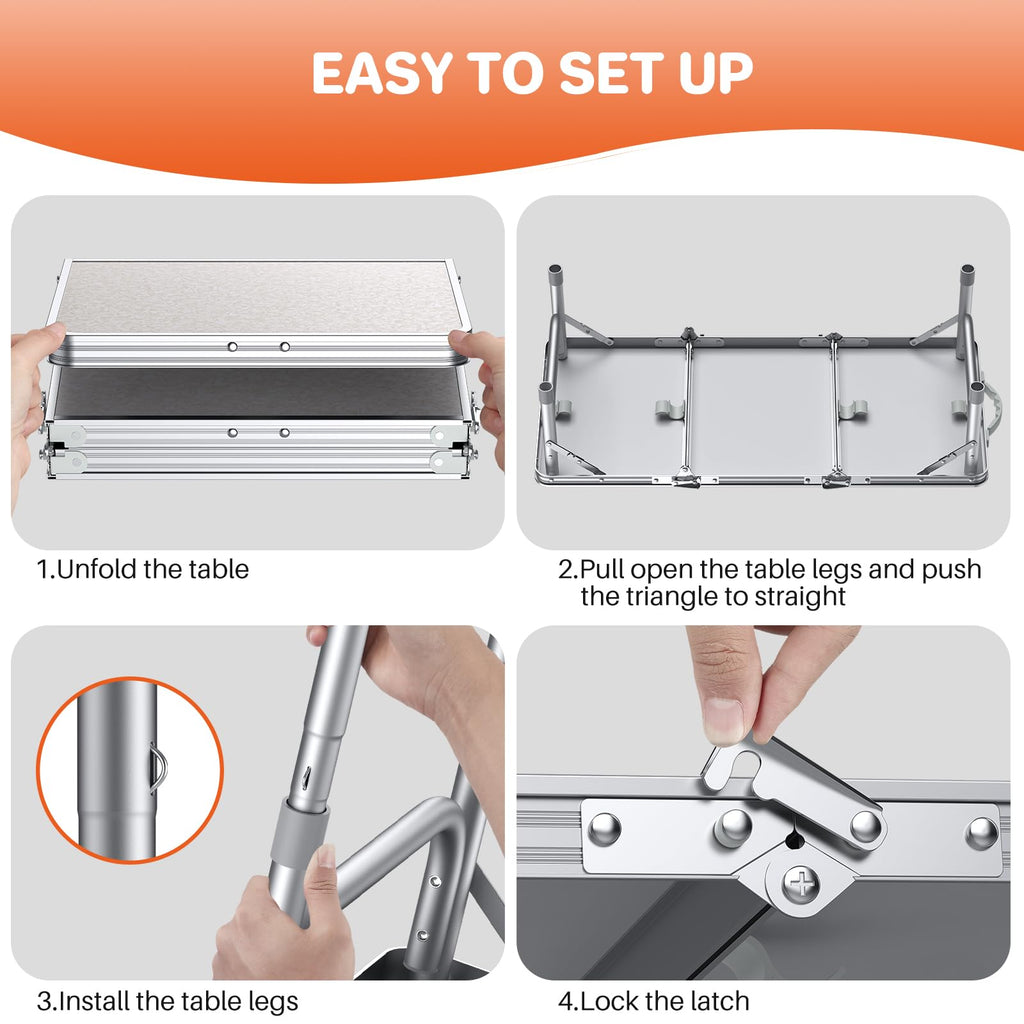 EASY TO SET UP

1.Unfold the table

2.Pull open the table legs and push the triangle to straight

3.Install the table legs

4.Lock the latch