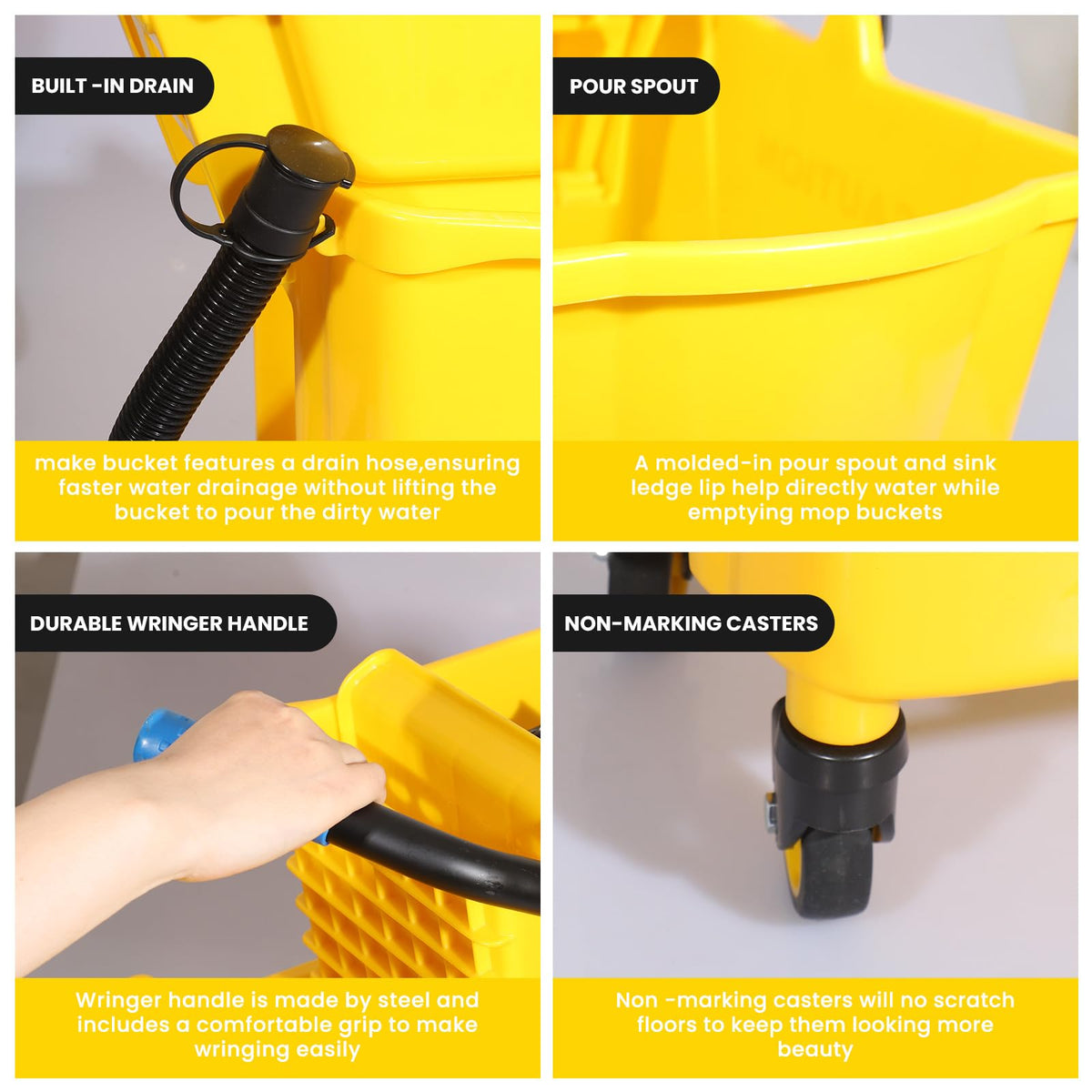 BUILT -IN DRAIN

make bucket features a drain hose,ensuring faster water drainage without lifting the bucket to pour the dirty water

POUR SPOUT

A molded-in pour spout and sink ledge lip help directly water while emptying mop buckets

DURABLE WRINGER HANDLE

Wringer handle is made by steel and includes a comfortable grip to make wringing easily

NON-MARKING CASTERS

Non -marking casters will no scratch floors to keep them looking more beauty